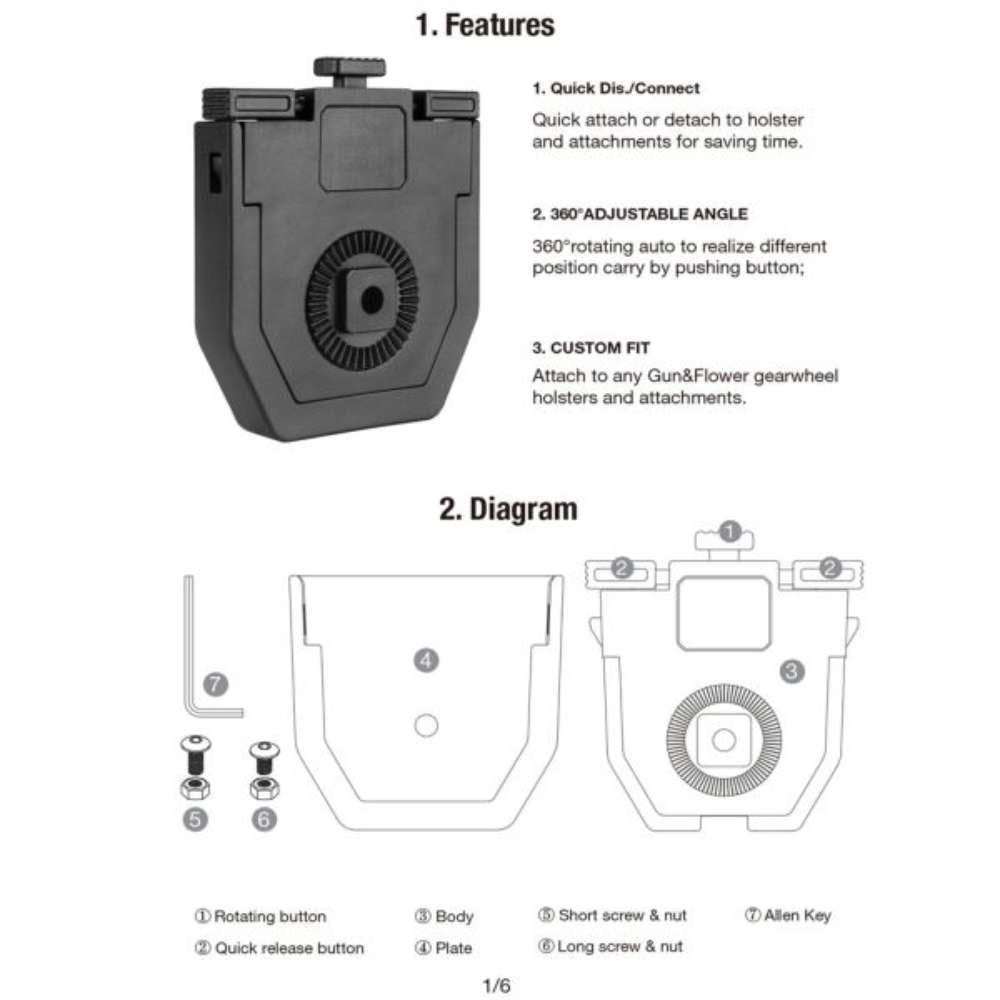 1. Features

1. Quick Dis./Connect

Quick attach or detach to holster and attachments for saving time.

2. 360°ADJUSTABLE ANGLE

360°rotating auto to realize different position carry by pushing button;

3. CUSTOM FIT

Attach to any Gun&Flower gearwheel holsters and attachments.

2. Diagram

1
2
2
3
4
7
5
6

① Rotating button
② Quick release button
③ Body
④ Plate
⑤ Short screw & nut
⑥ Long screw & nut
⑦ Allen Key

1/6